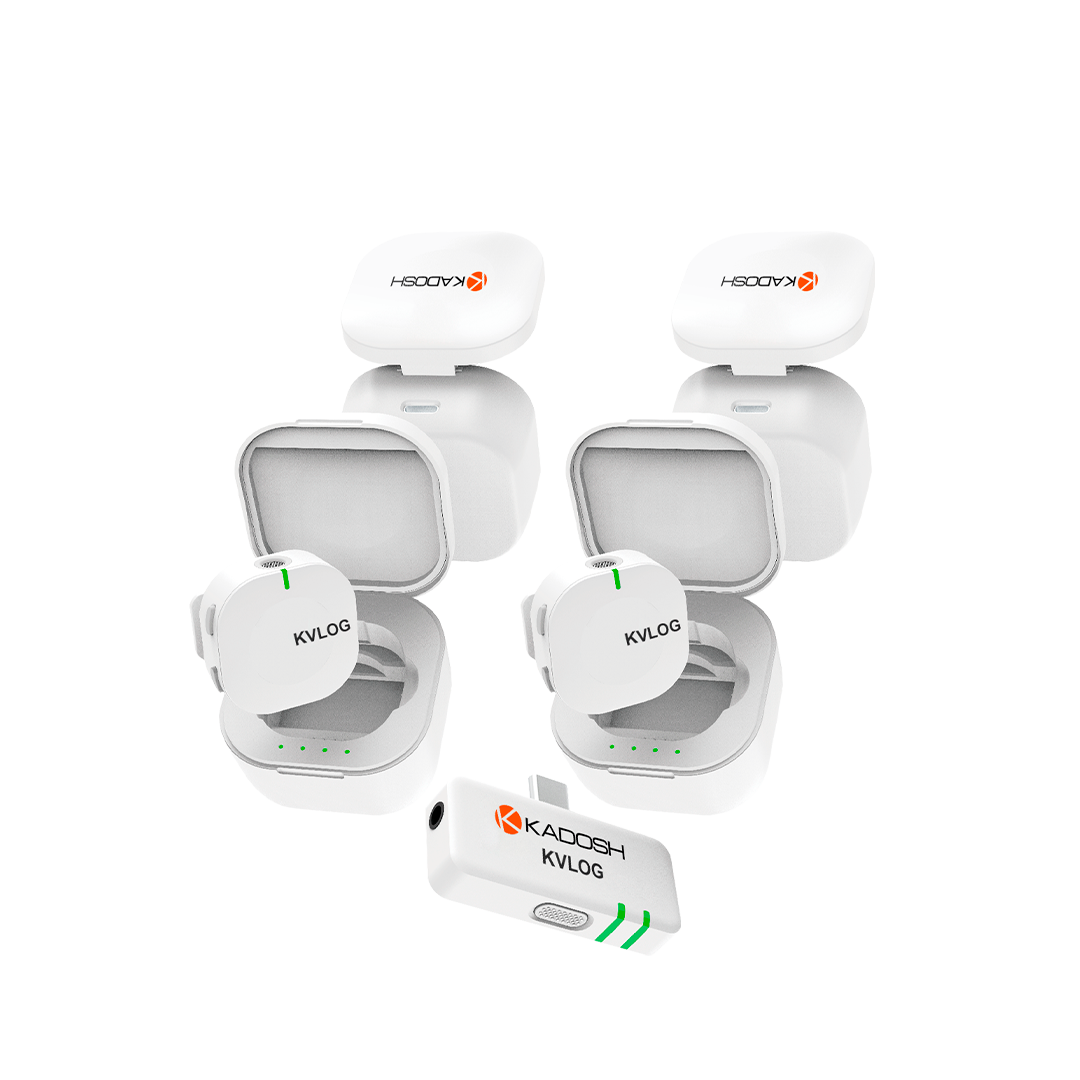 KADOSH

KADOSH

KVLOG

KVLOG

KADOSH
KVLOG